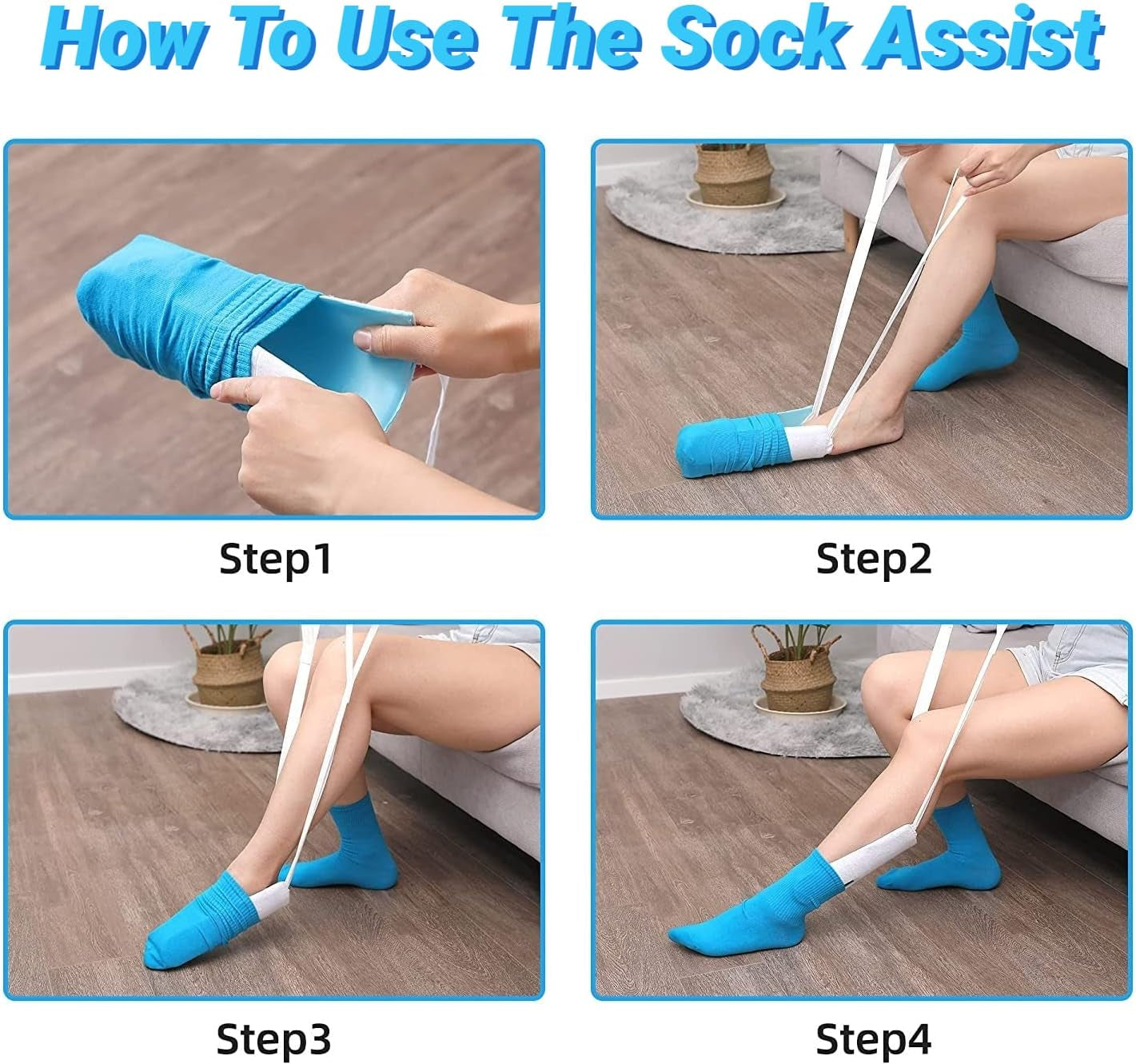 How To Use The Sock Assist

Step1

Step2

Step3

Step4